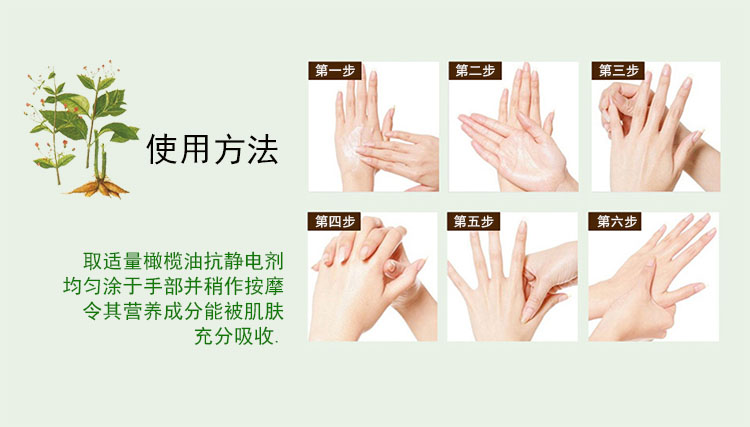 使用方法

取适量橄榄油抗静电剂
均匀涂于手部并稍作按摩
令其营养成分能被肌肤
充分吸收.

第一步

第二步

第三步

第四步

第五步

第六步