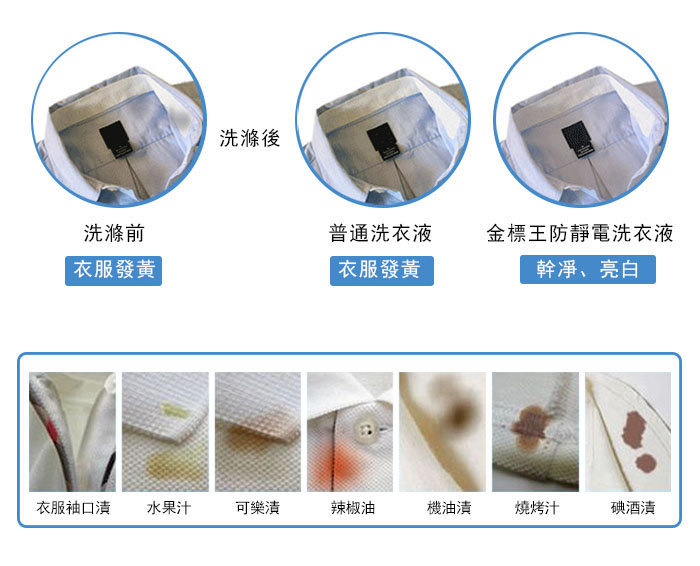 洗滌後

洗滌前
衣服發黃

普通洗衣液
衣服發黃

金標王防靜電洗衣液
幹淨、亮白

衣服袖口漬
水果汁
可樂漬
辣椒油
機油漬
燒烤汁
碘酒漬